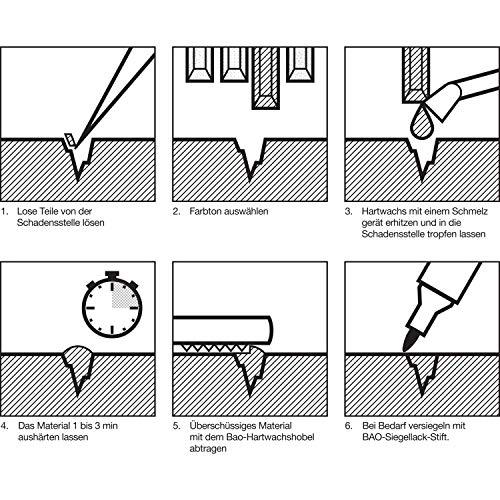 1. Lose Teile von der Schadensstelle lösen

2. Farbton auswählen

3. Hartwachs mit einem Schmelz gerät erhitzen und in die Schadensstelle tropfen lassen

4. Das Material 1 bis 3 min aushärten lassen

5. Überschüssiges Material mit dem Bao-Hartwachshobel abtragen

6. Bei Bedarf versiegeln mit BAO-Siegellack-Stift.