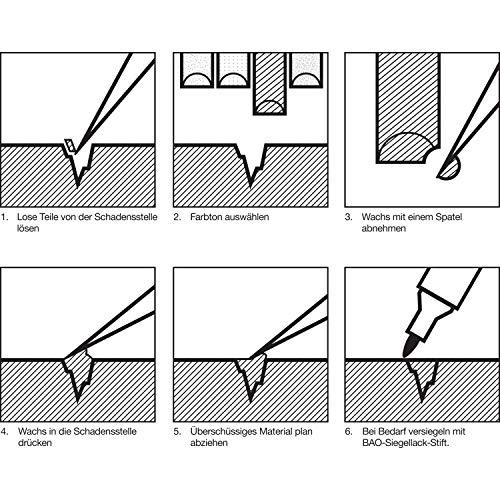 1. Lose Teile von der Schadensstelle lösen

2. Farbton auswählen

3. Wachs mit einem Spatel abnehmen

4. Wachs in die Schadensstelle drücken

5. Überschüssiges Material plan abziehen

6. Bei Bedarf versiegeln mit BAO-Siegellack-Stift.